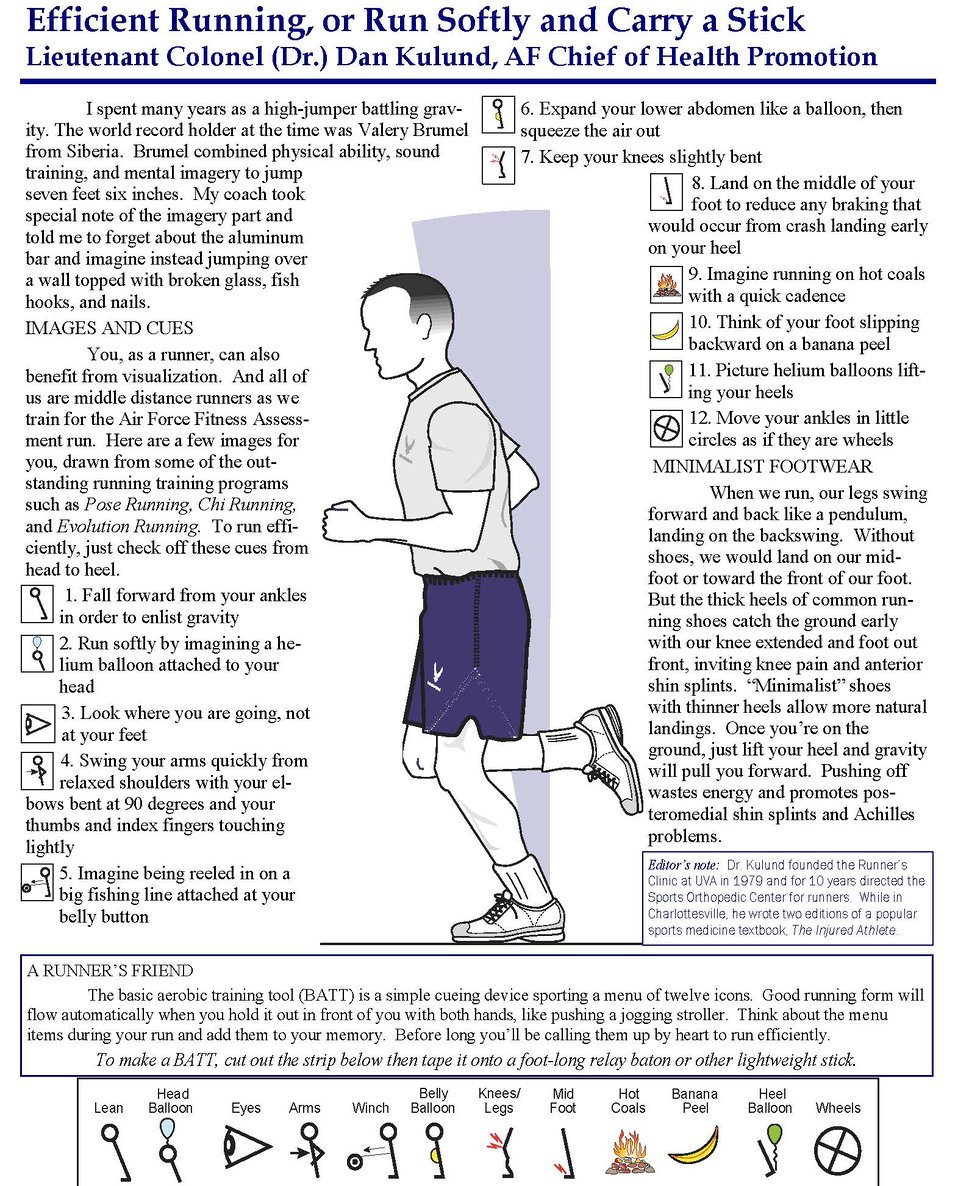 Efficient Running, or Run Softly and Carry a Stick
Lieutenant Colonel (Dr.) Dan Kulund, AF Chief of Health Promotion

I spent many years as a high-jumper battling gravity. The world record holder at the time was Valery Brumel from Siberia. Brumel combined physical ability, sound training, and mental imagery to jump seven feet six inches. My coach took special note of the imagery part and told me to forget about the aluminum bar and imagine instead jumping over a wall topped with broken glass, fish hooks, and nails.

IMAGES AND CUES

You, as a runner, can also benefit from visualization. And all of us are middle distance runners as we train for the Air Force Fitness Assessment run. Here are a few images for you, drawn from some of the outstanding running training programs such as Pose Running, Chi Running, and Evolution Running. To run efficiently, just check off these cues from head to heel.

1. Fall forward from your ankles in order to enlist gravity

2. Run softly by imagining a helium balloon attached to your head

3. Look where you are going, not at your feet

4. Swing your arms quickly from relaxed shoulders with your elbows bent at 90 degrees and your thumbs and index fingers touching lightly

5. Imagine being reeled in on a big fishing line attached at your belly button

6. Expand your lower abdomen like a balloon, then squeeze the air out

7. Keep your knees slightly bent

8. Land on the middle of your foot to reduce any braking that would occur from crash landing early on your heel

9. Imagine running on hot coals with a quick cadence

10. Think of your foot slipping backward on a banana peel

11. Picture helium balloons lifting your heels

12. Move your ankles in little circles as if they are wheels

MINIMALIST FOOTWEAR

When we run, our legs swing forward and back like a pendulum, landing on the backswing. Without shoes, we would land on our midfoot or toward the front of our foot. But the thick heels of common running shoes catch the ground early with our knee extended and foot out front, inviting knee pain and anterior shin splints. “Minimalist” shoes with thinner heels allow more natural landings. Once you’re on the ground, just lift your heel and gravity will pull you forward. Pushing off wastes energy and promotes posteromedial shin splints and Achilles problems.

Editor’s note: Dr. Kulund founded the Runner’s Clinic at UVA in 1979 and for 10 years directed the Sports Orthopedic Center for runners. While in Charlottesville, he wrote two editions of a popular sports medicine textbook, The Injured Athlete.

A RUNNER’S FRIEND

The basic aerobic training tool (BATT) is a simple cueing device sporting a menu of twelve icons. Good running form will flow automatically when you hold it out in front of you with both hands, like pushing a jogging stroller. Think about the menu items during your run and add them to your memory. Before long you’ll be calling them up by heart to run efficiently.

To make a BATT, cut out the strip below then tape it onto a foot-long relay baton or other lightweight stick.

Lean Head Balloon Eyes Arms Winch Belly Balloon Knees/ Legs Mid Foot Hot Coals Banana Peel Heel Balloon Wheels